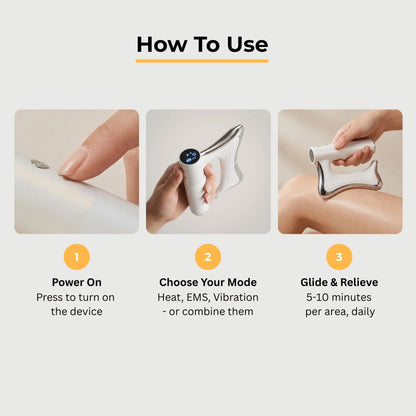 How To Use

1
Power On
Press to turn on the device

2
Choose Your Mode
Heat, EMS, Vibration - or combine them

3
Glide & Relieve
5-10 minutes per area, daily