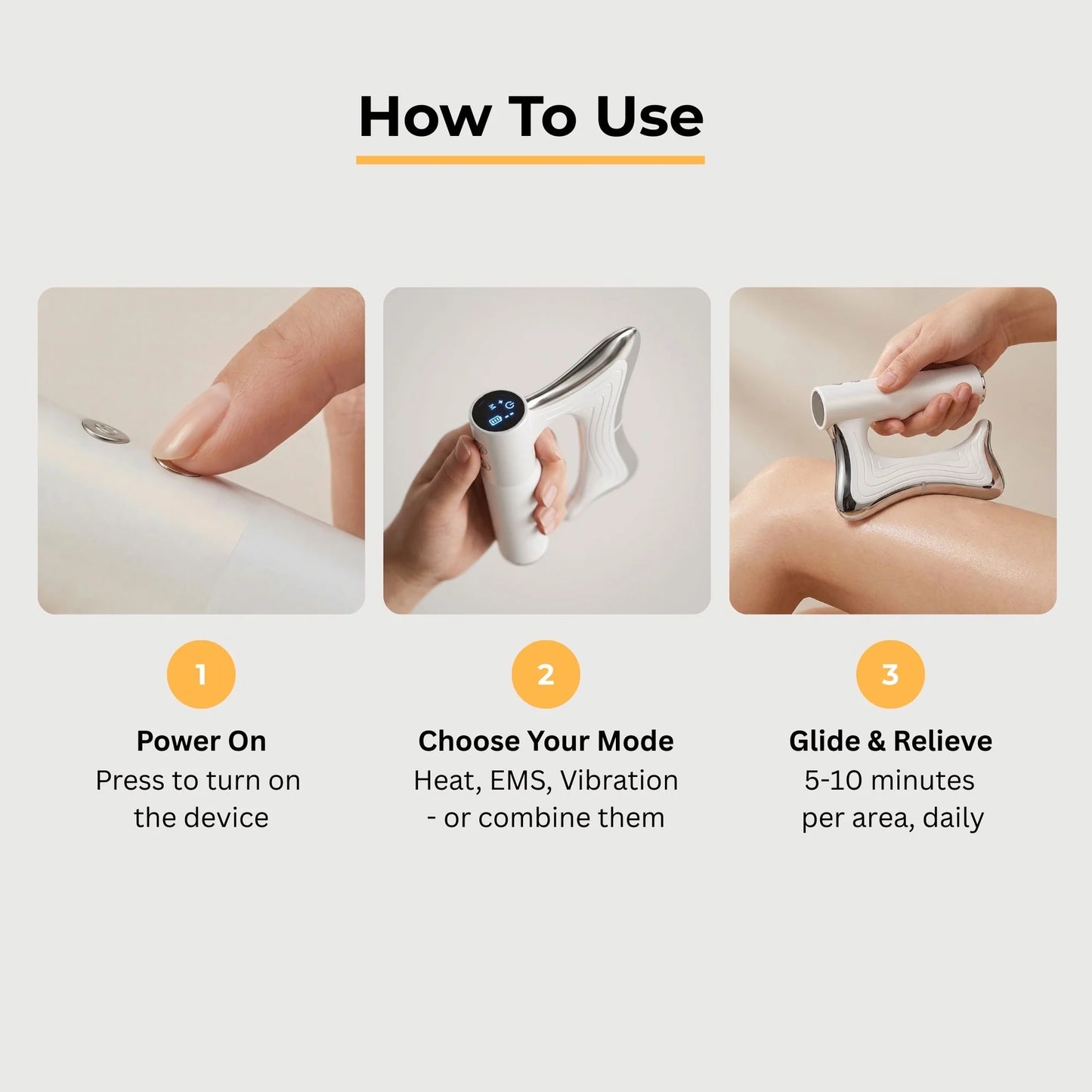 How To Use

1

Power On
Press to turn on the device

2

Choose Your Mode
Heat, EMS, Vibration - or combine them

3

Glide & Relieve
5-10 minutes per area, daily